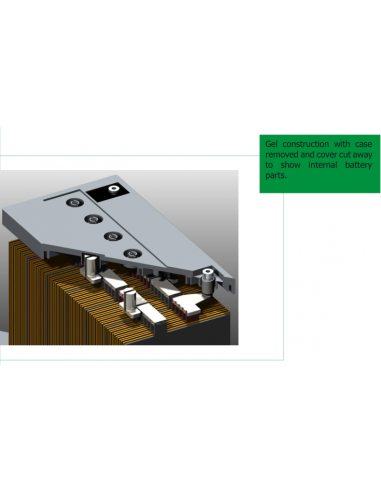 Gel construction with case removed and cover cut away to show internal battery parts.