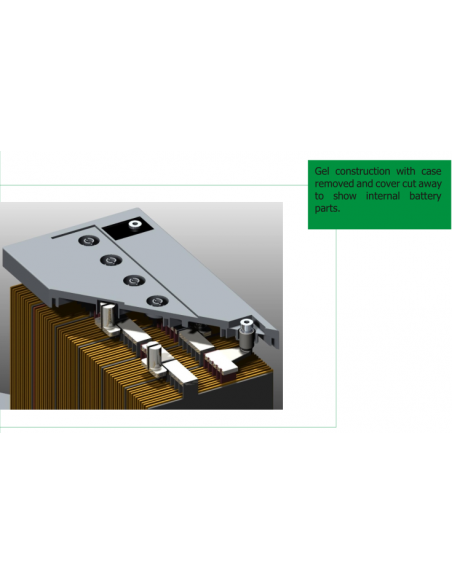 Gel construction with case removed and cover cut away to show internal battery parts.